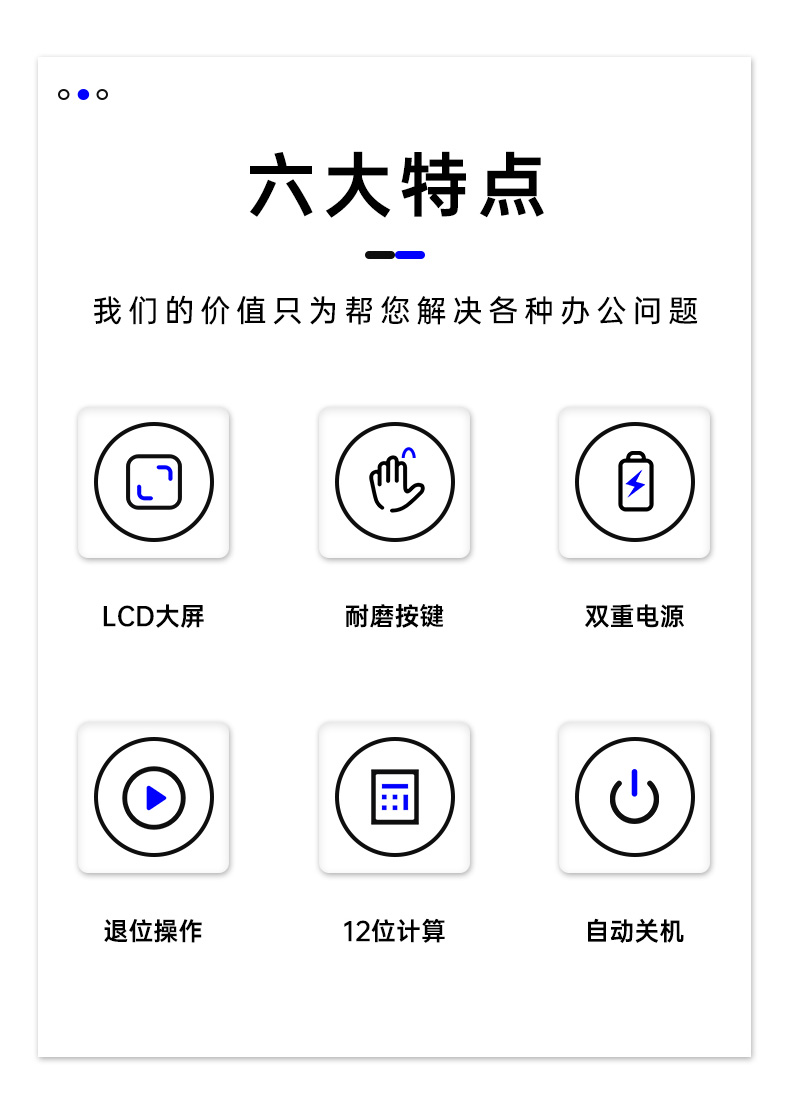 六大特点

我们的价值只为帮您解决各种办公问题

LCD大屏

耐磨按键

双重电源

退位操作

12位计算

自动关机