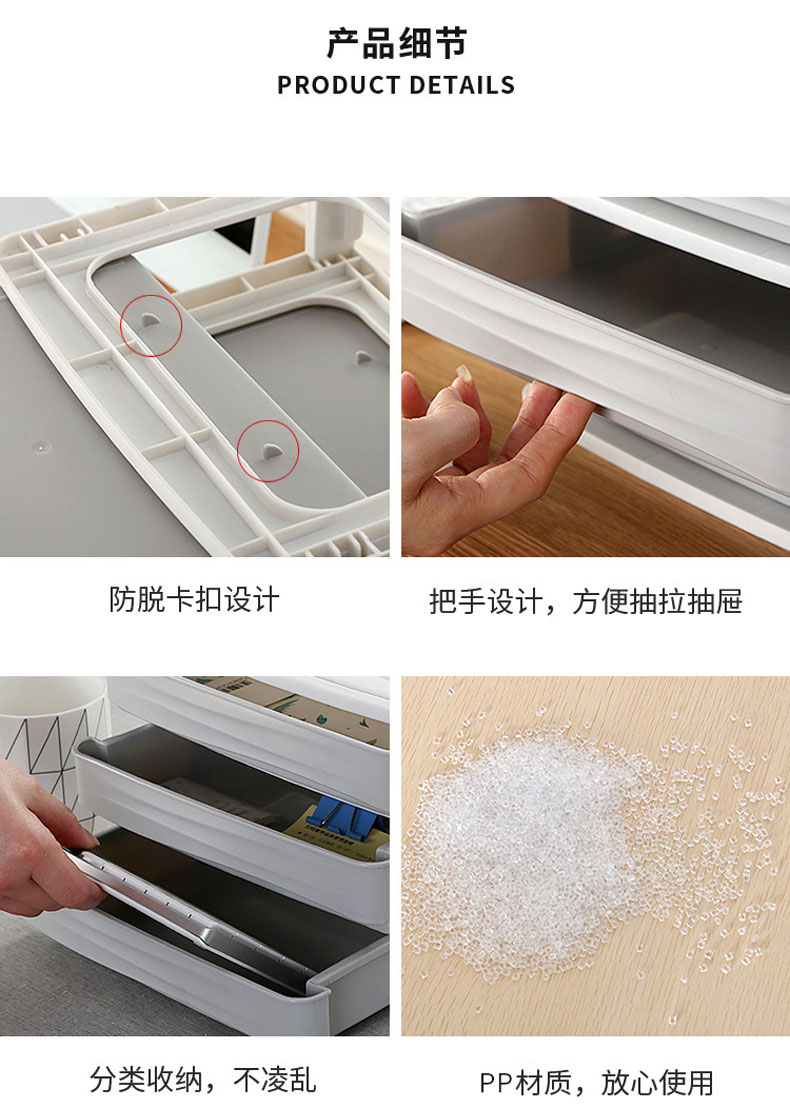 产品细节
PRODUCT DETAILS

防脱卡扣设计

把手设计，方便抽拉抽屉

分类收纳，不凌乱

PP材质，放心使用