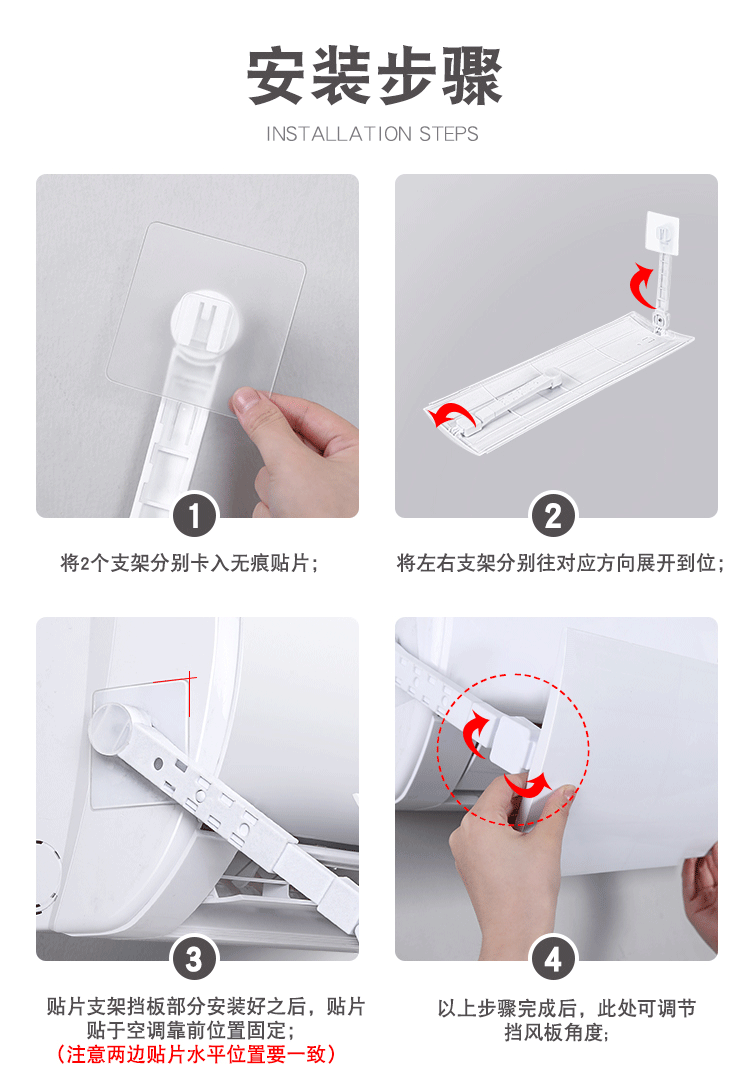 安装步骤

INSTALLATION STEPS

1

将2个支架分别卡入无痕贴片；

2

将左右支架分别往对应方向展开到位；

3

贴片支架挡板部分安装好之后，贴片贴于空调靠前位置固定；
（注意两边贴片水平位置要一致）

4

以上步骤完成后，此处可调节挡风板角度；